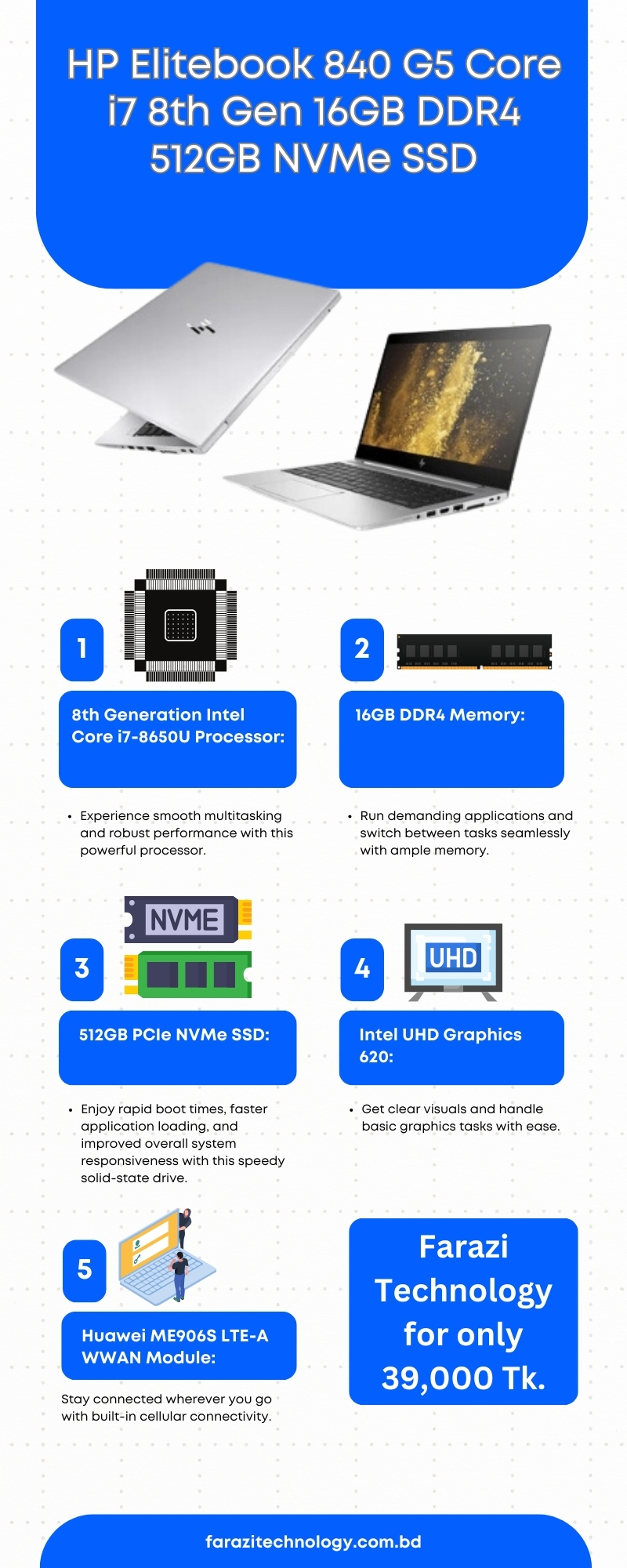 HP Elitebook 840 G5 Core i7 8th Gen 16GB DDR4 512GB NVMe SSD

1

8th Generation Intel Core i7-8650U Processor:

• Experience smooth multitasking and robust performance with this powerful processor.

2

16GB DDR4 Memory:

• Run demanding applications and switch between tasks seamlessly with ample memory.

NVME

3

512GB PCIe NVMe SSD:

• Enjoy rapid boot times, faster application loading, and improved overall system responsiveness with this speedy solid-state drive.

UHD

4

Intel UHD Graphics 620:

• Get clear visuals and handle basic graphics tasks with ease.

5

Huawei ME906S LTE-A WWAN Module:

Stay connected wherever you go with built-in cellular connectivity.

Farazi Technology for only 39,000 Tk.

farazitechnology.com.bd